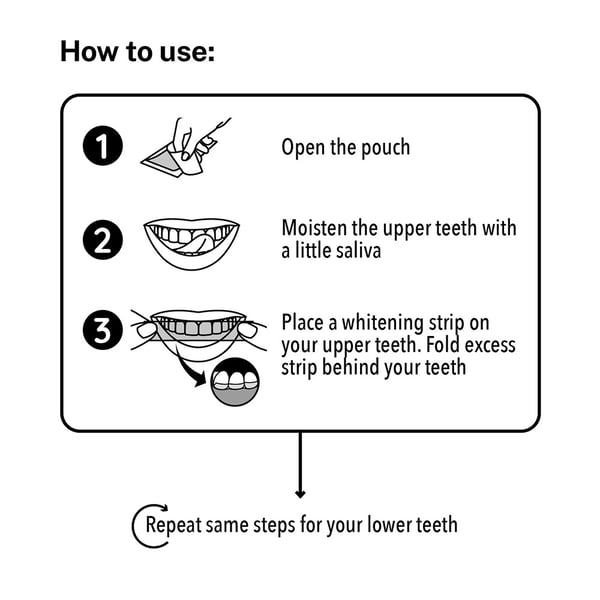 How to use:

1 Open the pouch

2 Moisten the upper teeth with a little saliva

3 Place a whitening strip on your upper teeth. Fold excess strip behind your teeth

Repeat same steps for your lower teeth