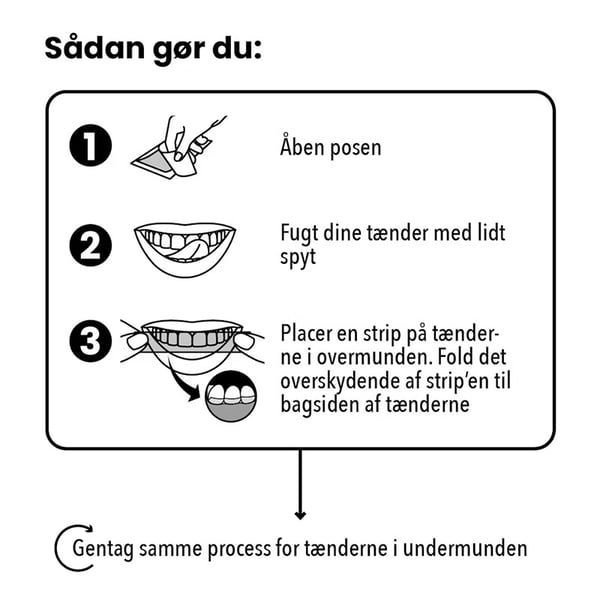 Sådan gør du:

1 Åben posen

2 Fugt dine tænder med lidt spyt

3 Placer en strip på tænderne i overmunden. Fold det overskydende af strip'en til bagsiden af tænderne

Gentag samme process for tænderne i undermunden